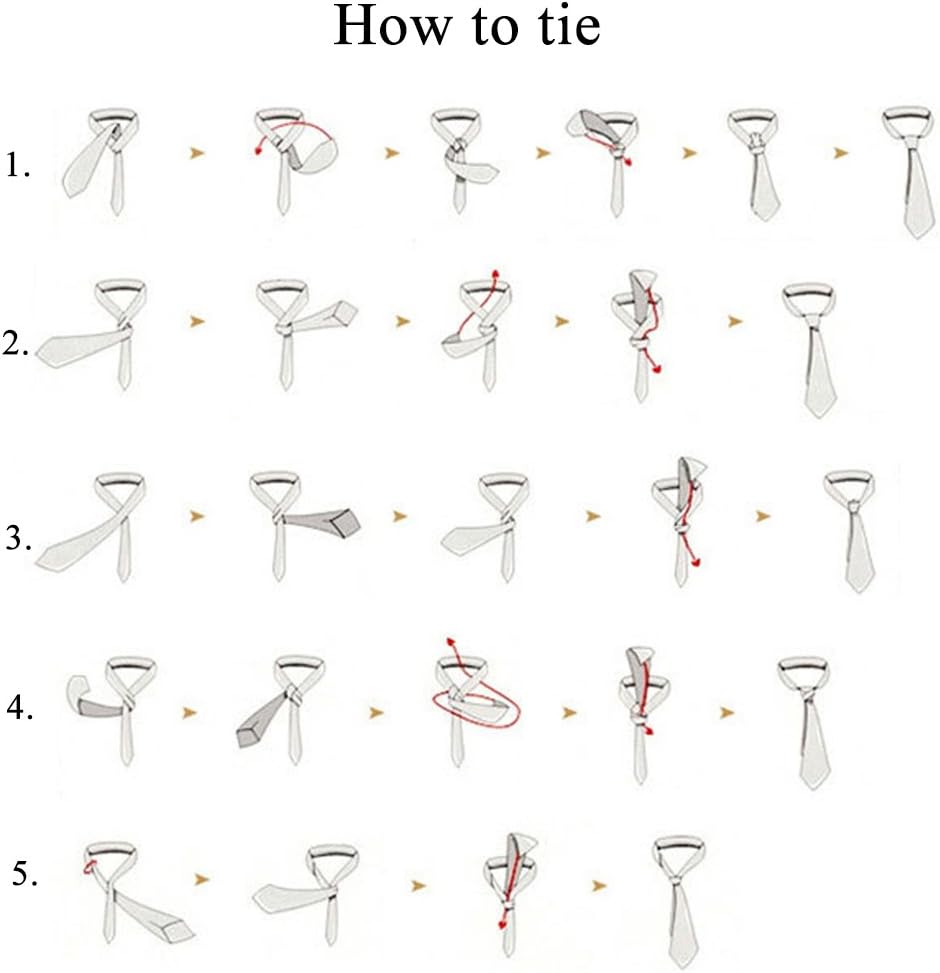 How to tie

1.

2.

3.

4.

5.